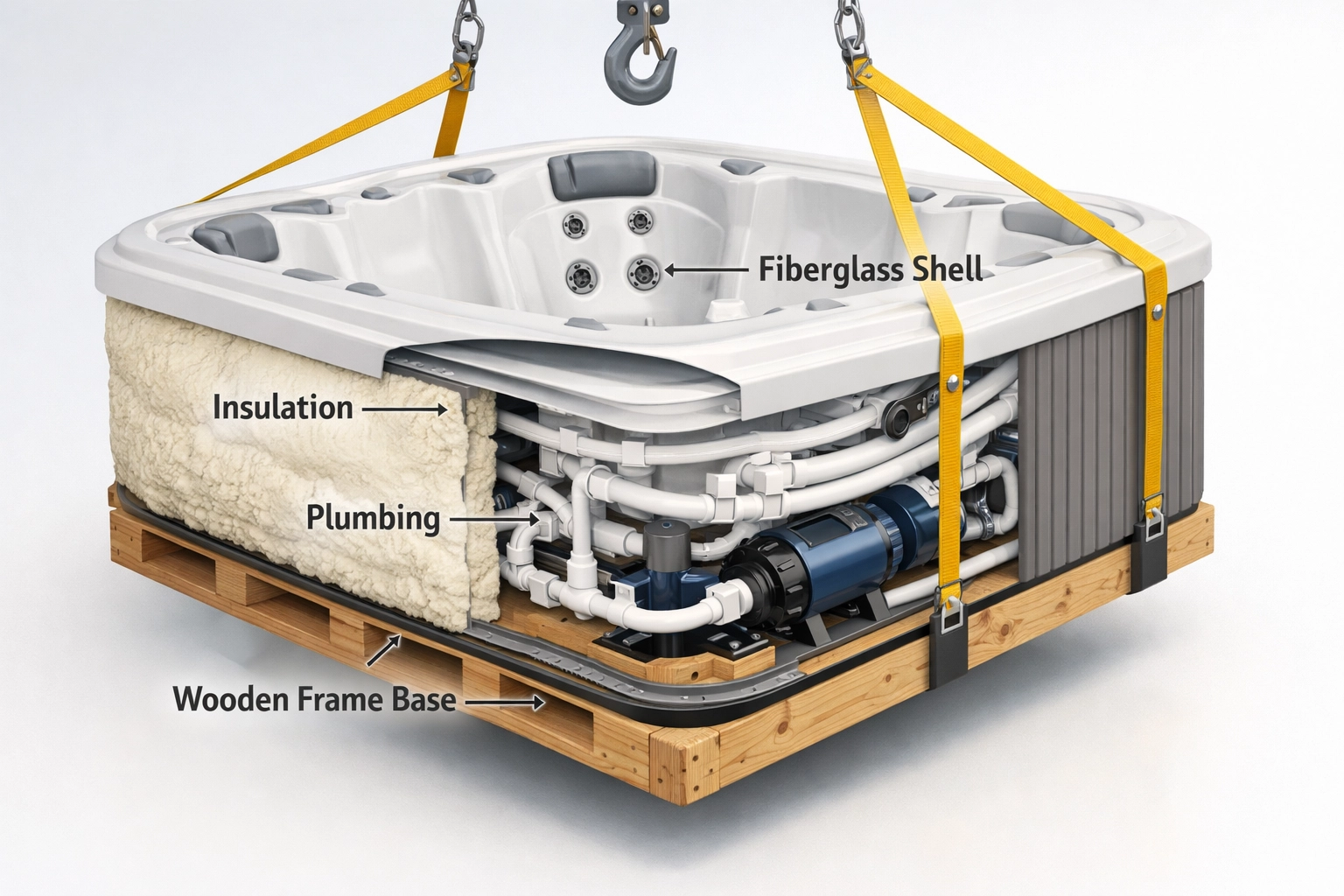 Fiberglass Shell

Insulation

Plumbing

Wooden Frame Base