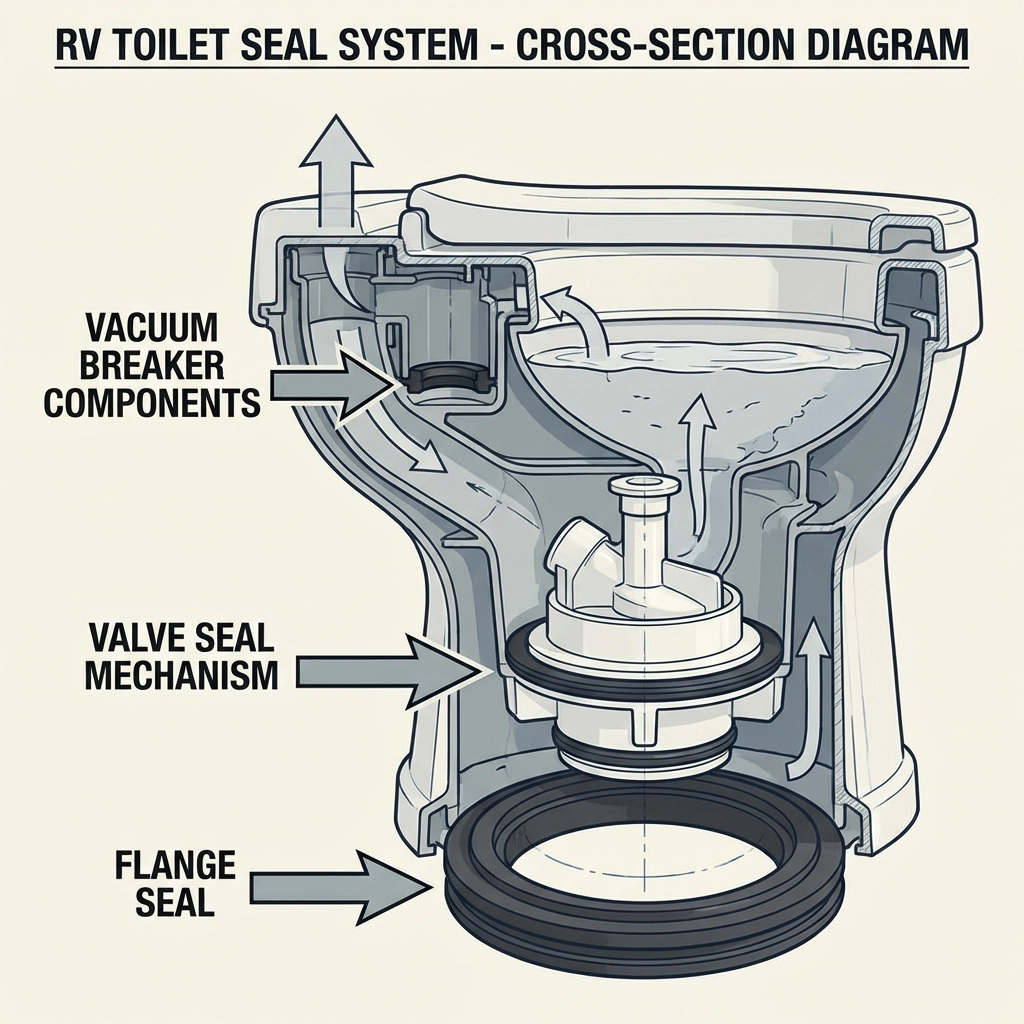 RV TOILET SEAL SYSTEM - CROSS-SECTION DIAGRAM

VACUUM BREAKER COMPONENTS

VALVE SEAL MECHANISM

FLANGE SEAL