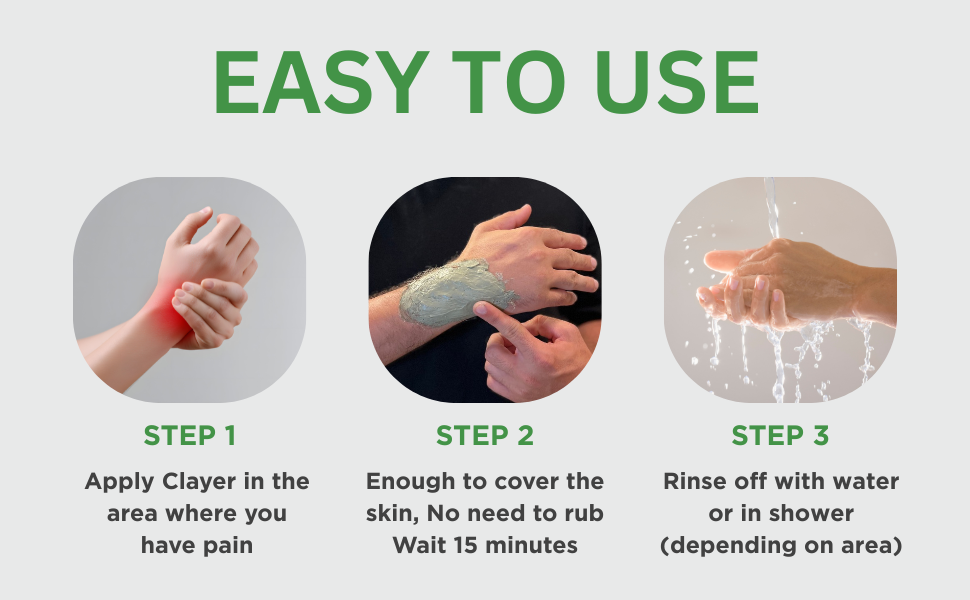 EASY TO USE

STEP 1
Apply Clayer in the area where you have pain

STEP 2
Enough to cover the skin, No need to rub Wait 15 minutes

STEP 3
Rinse off with water or in shower (depending on area)