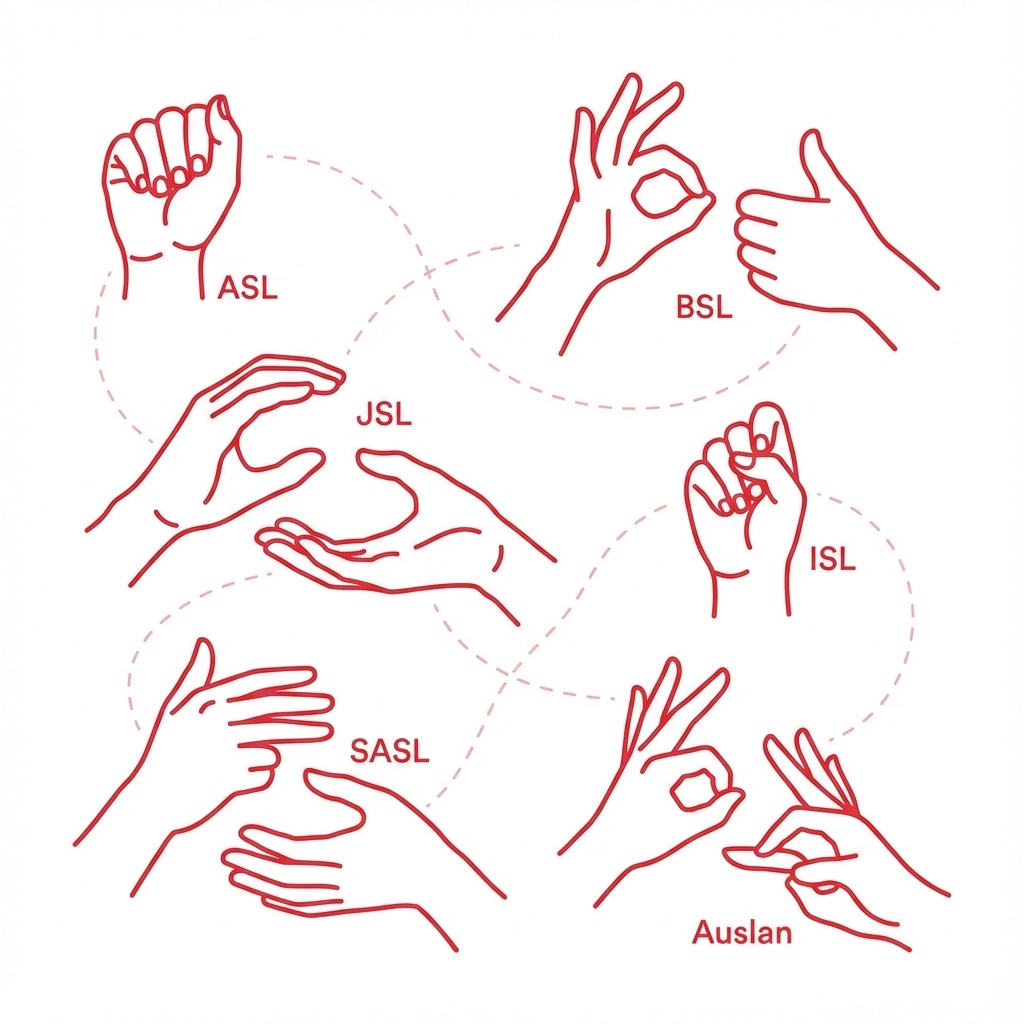 ASL

BSL

JSL

ISL

SASL

Auslan