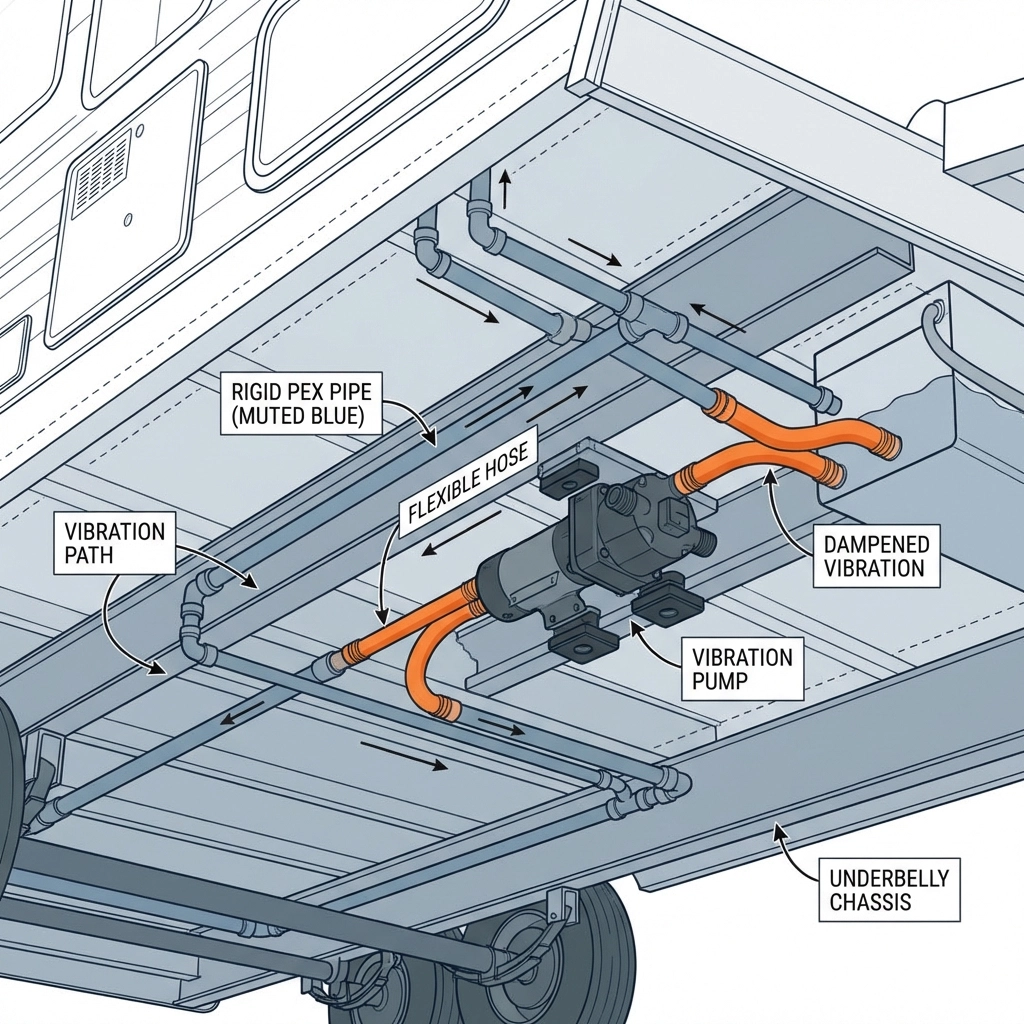 RIGID PEX PIPE (MUTED BLUE)

FLEXIBLE HOSE

VIBRATION PATH

DAMPENED VIBRATION

VIBRATION PUMP

UNDERBELLY CHASSIS